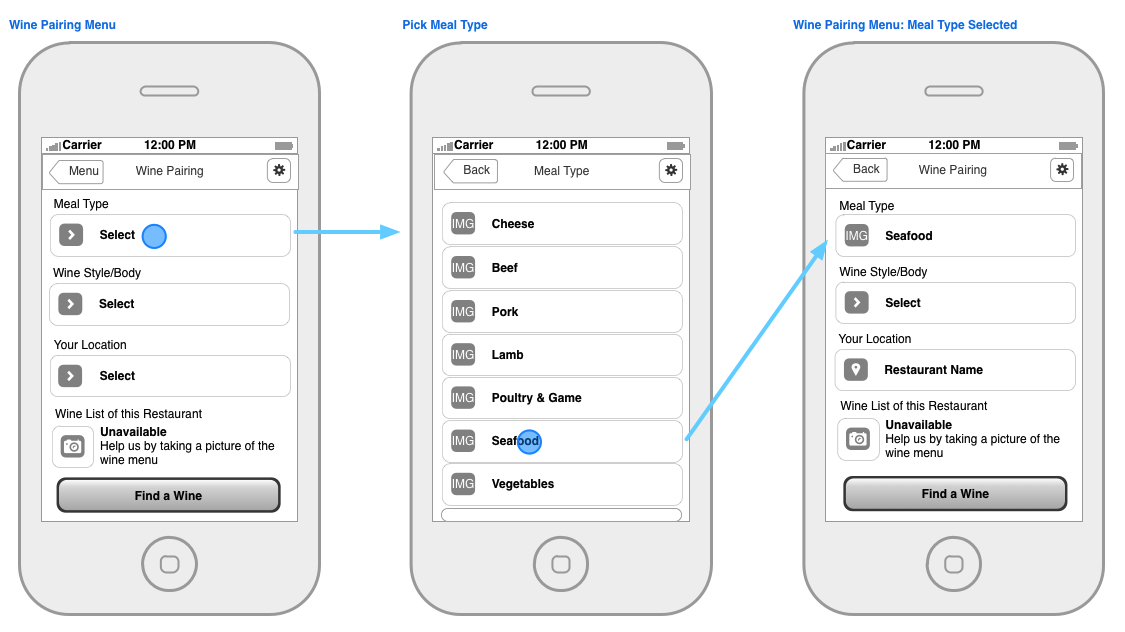 Wine Pairing Menu

Carrier 12:00 PM

Menu Wine Pairing

Meal Type

Select

Wine Style/Body

Select

Your Location

Select

Wine List of this Restaurant

Unavailable
Help us by taking a picture of the wine menu

Find a Wine

Pick Meal Type

Carrier 12:00 PM

Back Meal Type

IMG Cheese

IMG Beef

IMG Pork

IMG Lamb

IMG Poultry & Game

IMG Seafood

IMG Vegetables

Wine Pairing Menu: Meal Type Selected

Carrier 12:00 PM

Back Wine Pairing

Meal Type

IMG Seafood

Wine Style/Body

Select

Your Location

Restaurant Name

Wine List of this Restaurant

Unavailable
Help us by taking a picture of the wine menu

Find a Wine